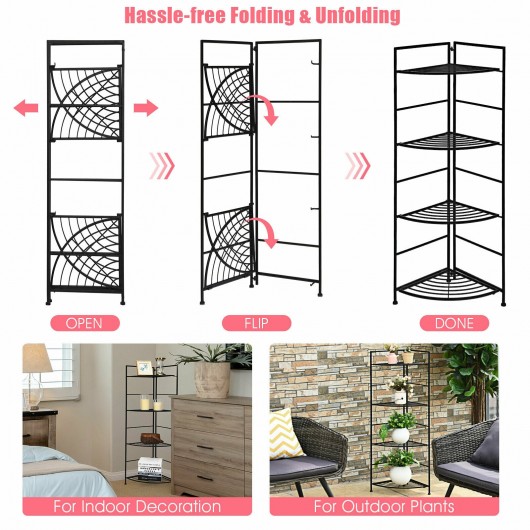 Hassle-free Folding & Unfolding

OPEN

FLIP

DONE

For Indoor Decoration

For Outdoor Plants