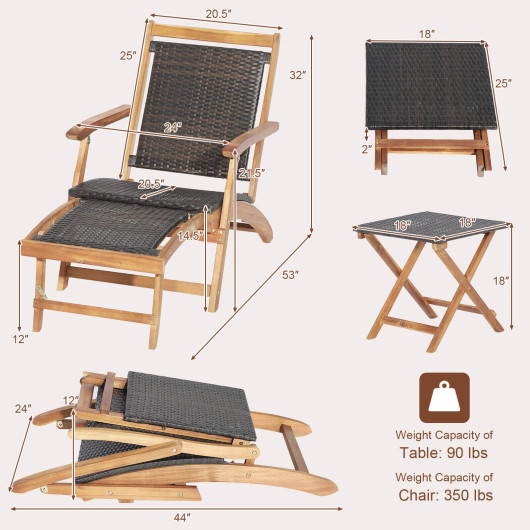 20.5"
25"
32"
24"
21.5"
20.5"
14.5"
53"
12"

18"
25"
2"

18"
18"
18"

24"
12"
44"

Weight Capacity of
Table: 90 lbs
Weight Capacity of
Chair: 350 lbs