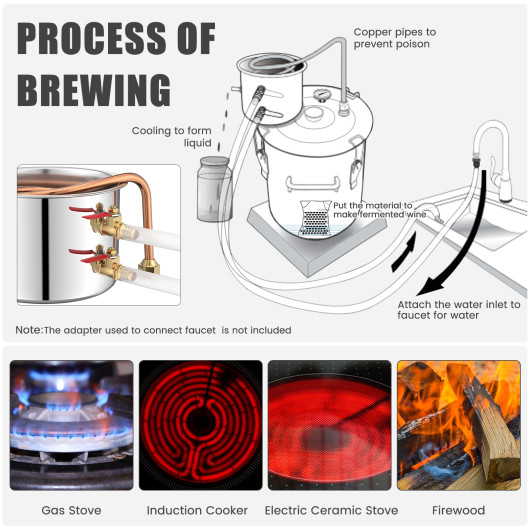 PROCESS OF BREWING

Copper pipes to prevent poison

Cooling to form liquid

Put the material to make fermented wine

Attach the water inlet to faucet for water

Note:The adapter used to connect faucet is not included

Gas Stove

Induction Cooker

Electric Ceramic Stove

Firewood